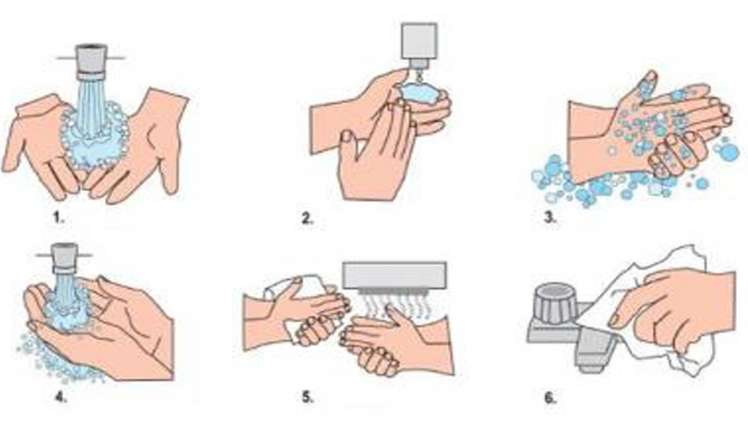 1.

2.

3.

4.

5.

6.